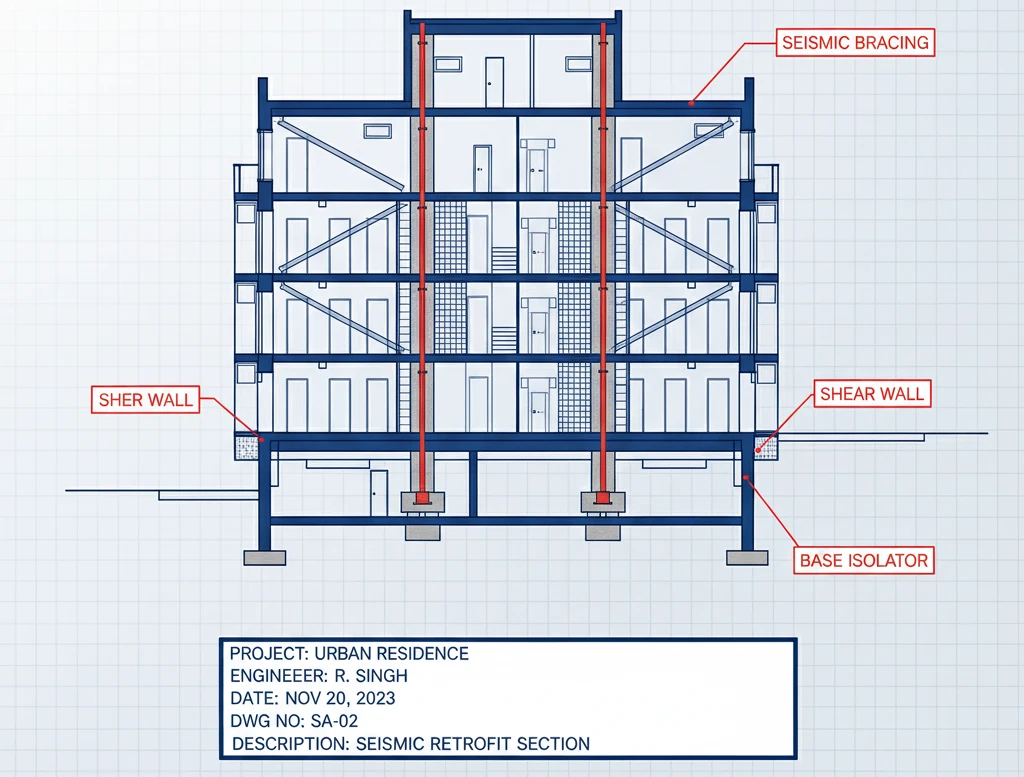 SEISMIC BRACING

SHER WALL

SHEAR WALL

BASE ISOLATOR

PROJECT: URBAN RESIDENCE
ENGINEEER: R. SINGH
DATE: NOV 20, 2023
DWG NO: SA-02
DESCRIPTION: SEISMIC RETROFIT SECTION